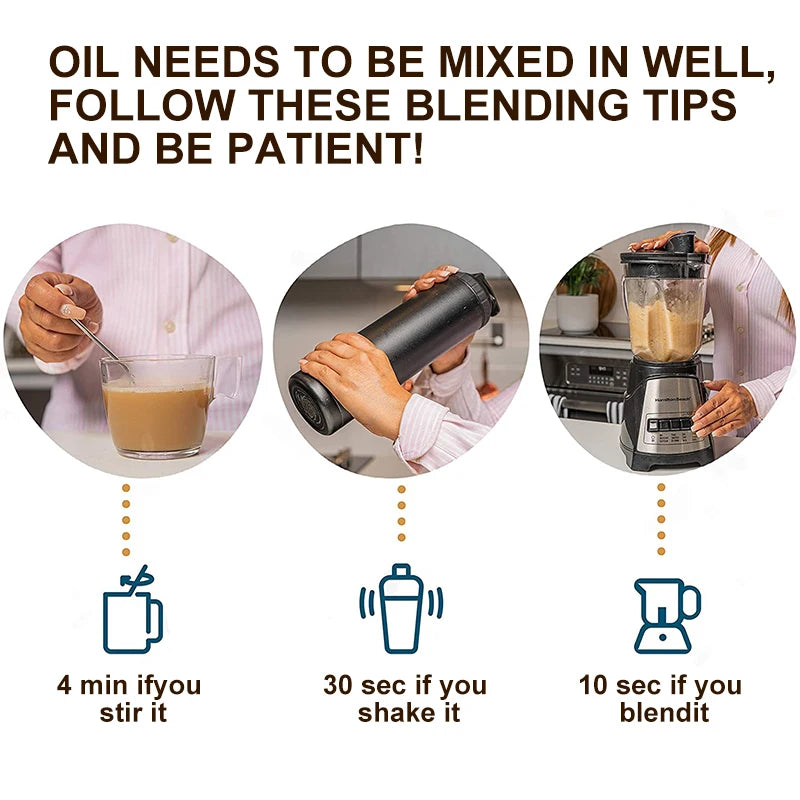 OIL NEEDS TO BE MIXED IN WELL, FOLLOW THESE BLENDING TIPS AND BE PATIENT!

Hamilton Beach

4 min ifyou stir it

30 sec if you shake it

10 sec if you blendit