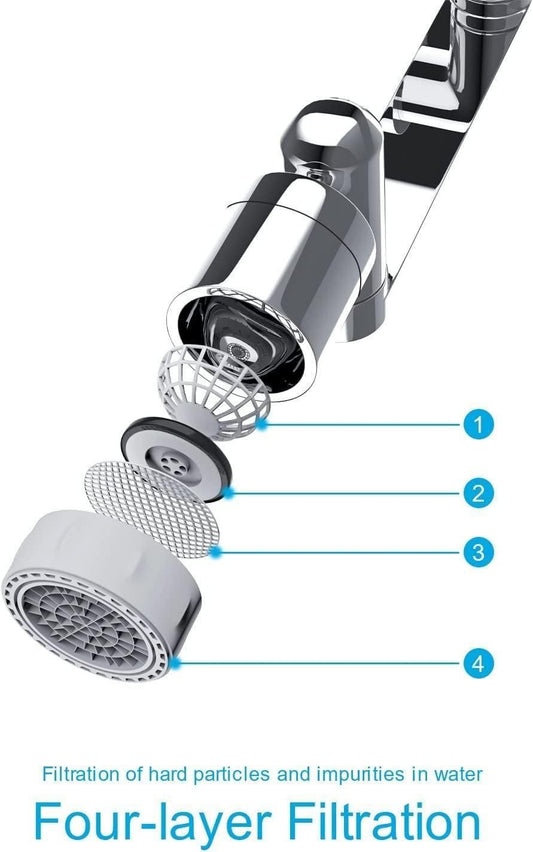 1
2
3
4

Filtration of hard particles and impurities in water

Four-layer Filtration